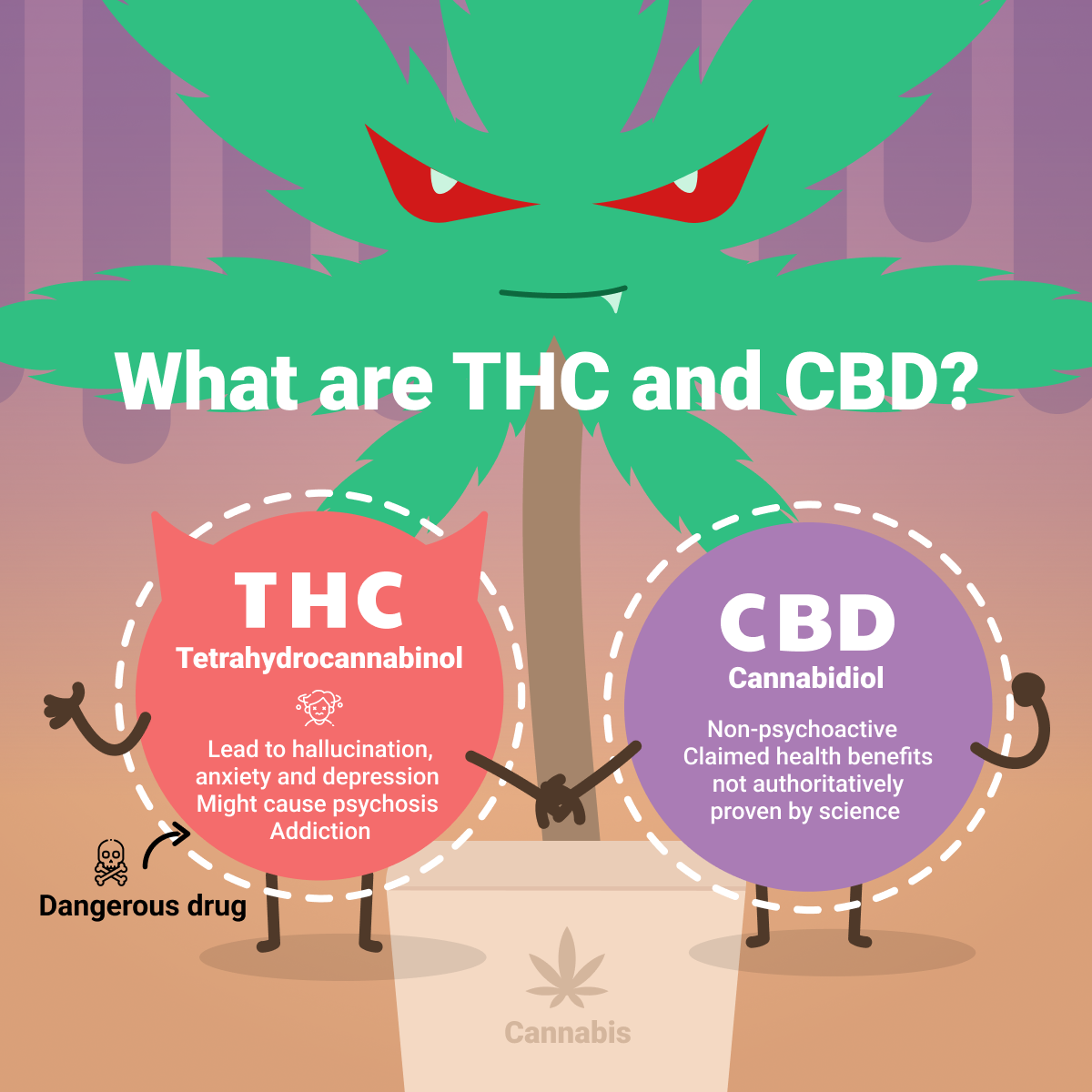 What are THC and CBD?

THC
Tetrahydrocannabinol

Lead to hallucination, anxiety and depression
Might cause psychosis
Addiction

Dangerous drug

CBD
Cannabidiol

Non-psychoactive
Claimed health benefits not authoritatively proven by science

Cannabis