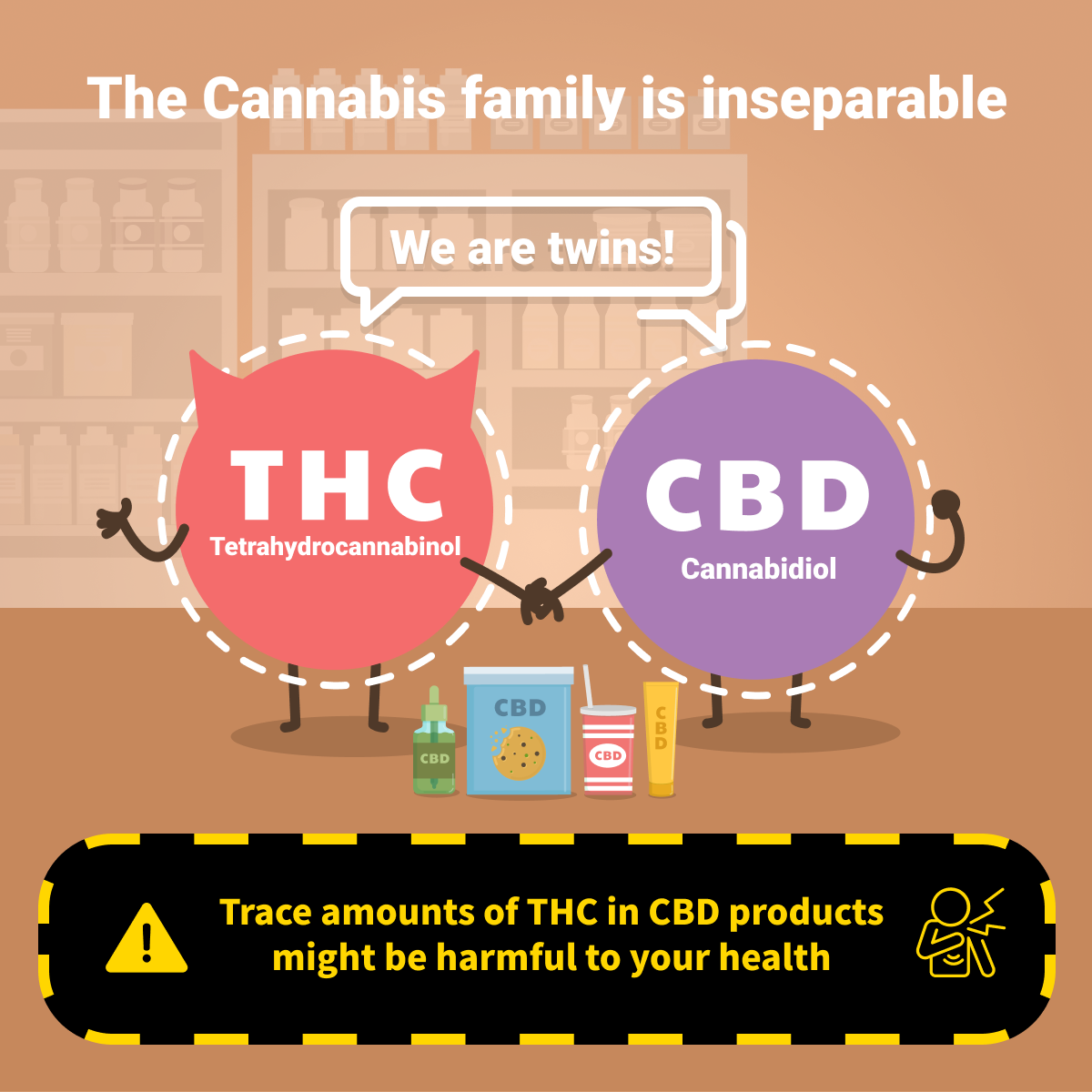 The Cannabis family is inseparable

We are twins!

THC
Tetrahydrocannabinol

CBD
Cannabidiol

CBD

CBD

CBD

CBD

Trace amounts of THC in CBD products might be harmful to your health