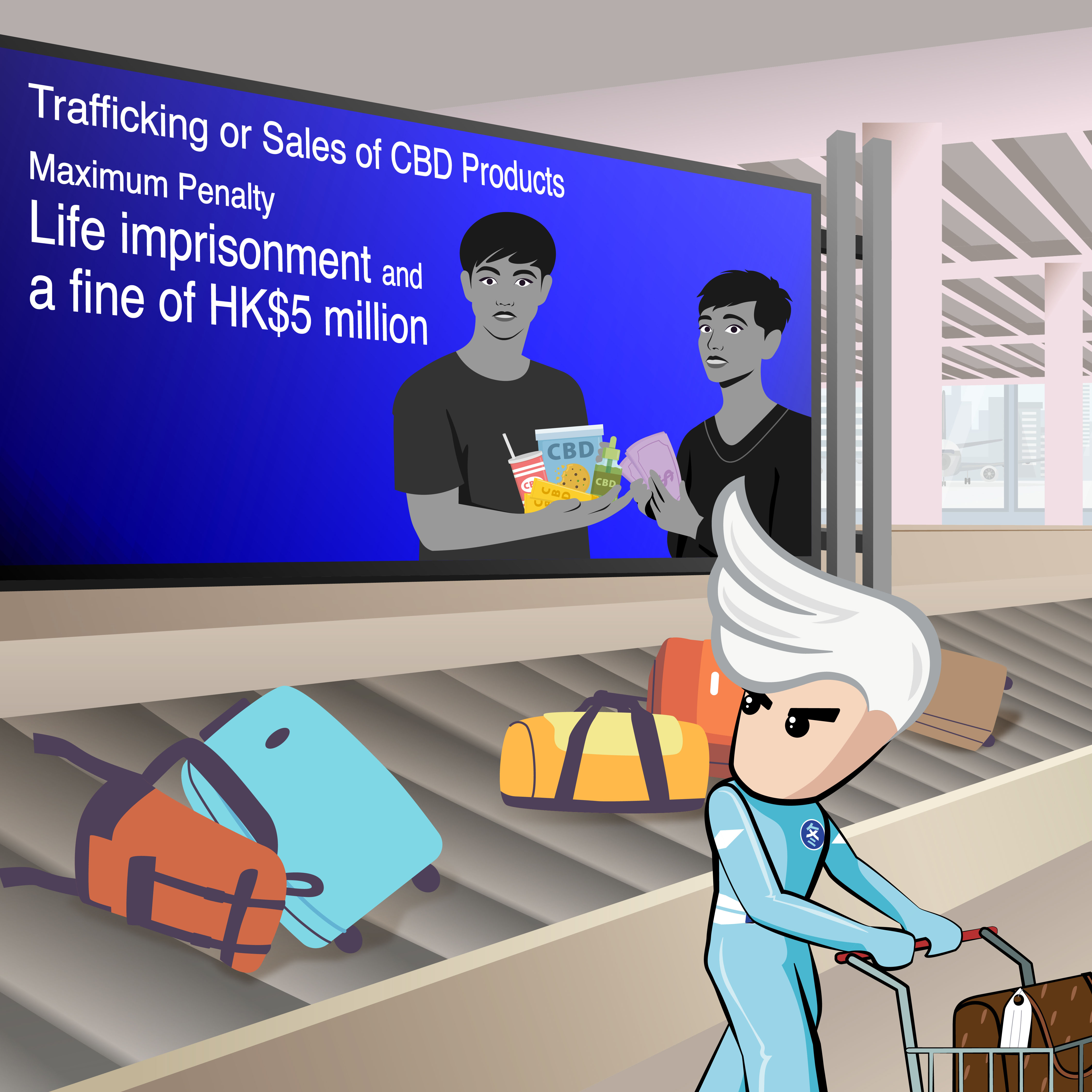 Trafficking or Sales of CBD Products
Maximum Penalty
Life imprisonment and a fine of HK$5 million

CBD
CBD
CBD
CBD