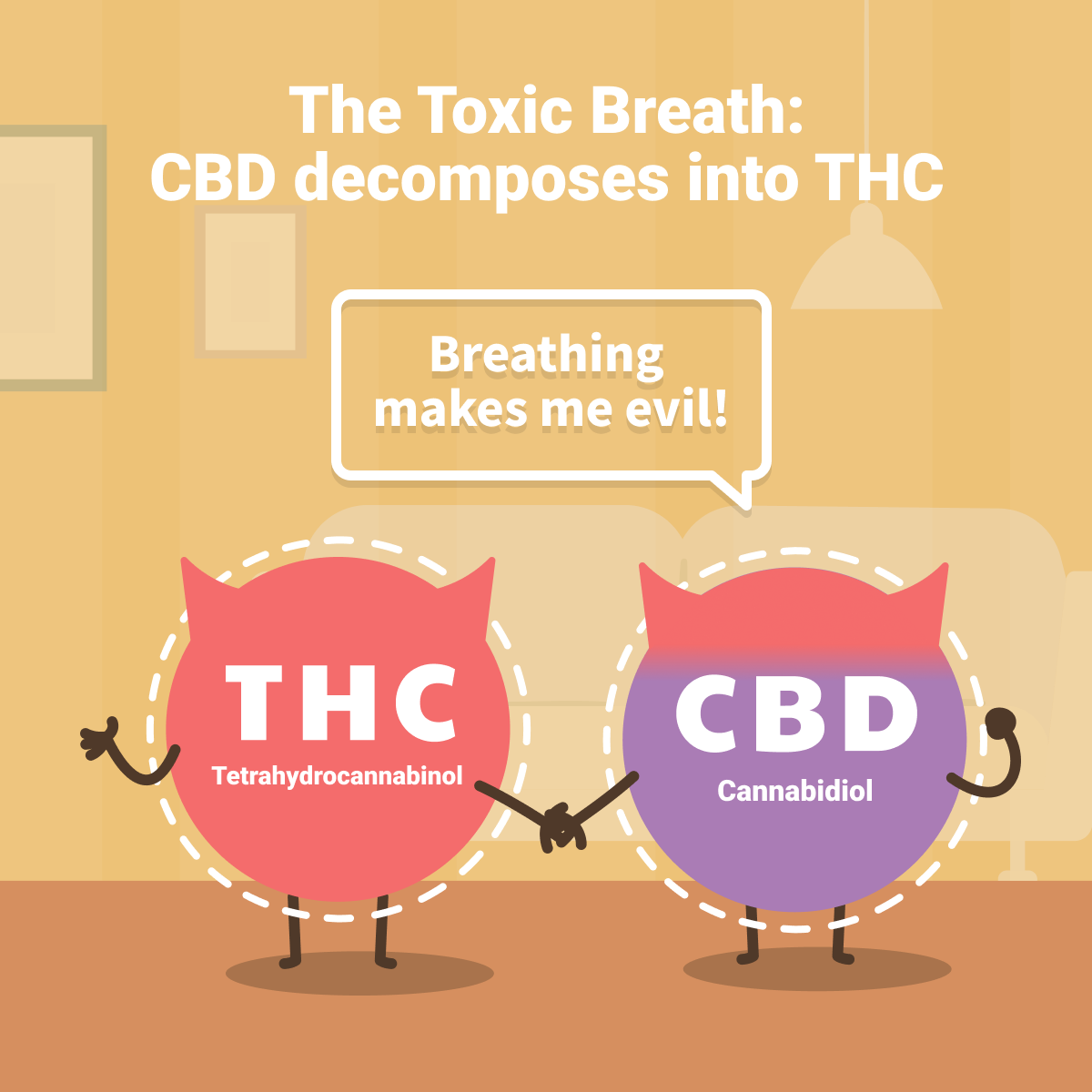 The Toxic Breath:
CBD decomposes into THC

Breathing makes me evil!

THC
Tetrahydrocannabinol

CBD
Cannabidiol