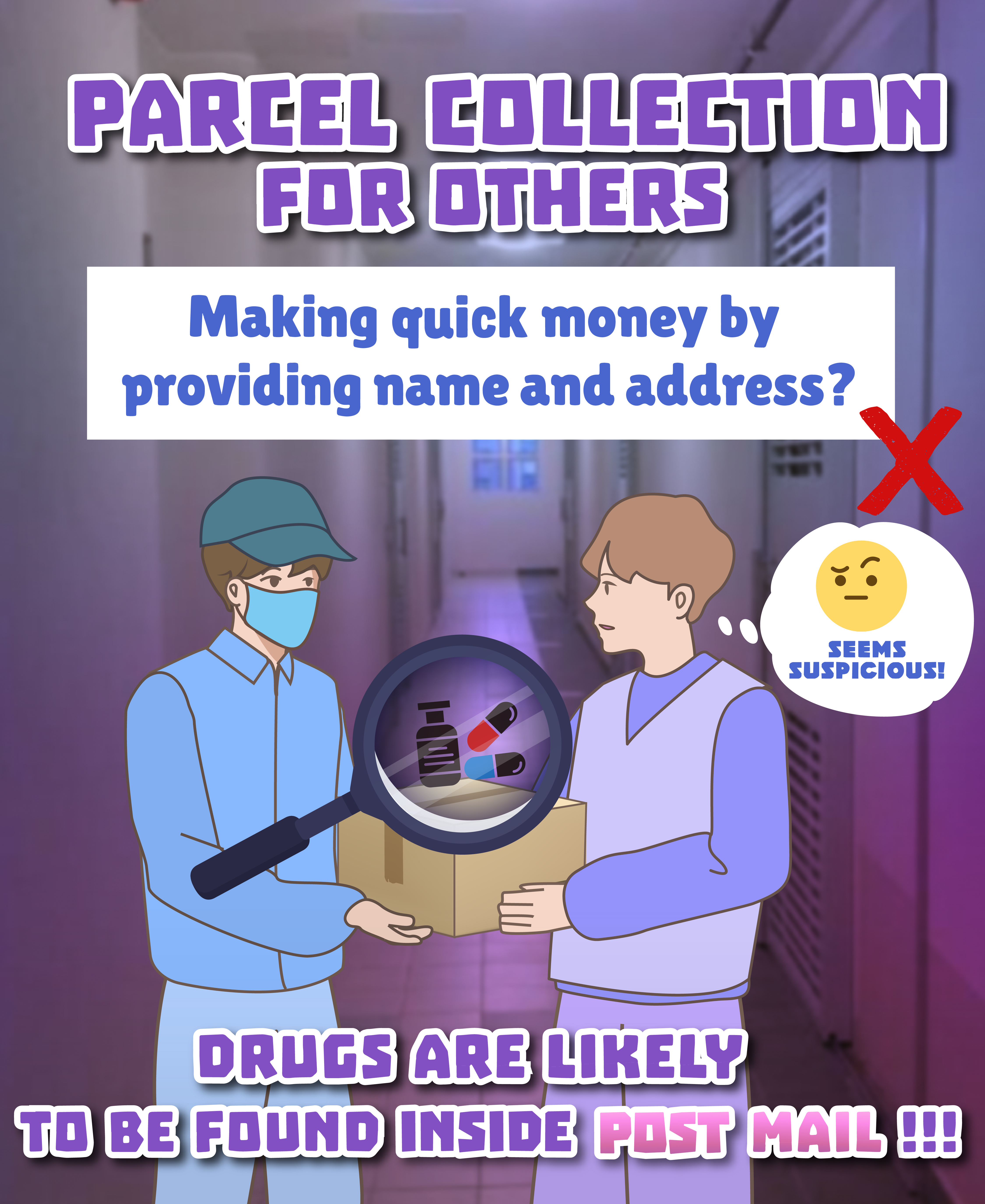 PARCEL COLLECTION FOR OTHERS

Making quick money by providing name and address?

SEEMS SUSPICIOUS!

DRUGS ARE LIKELY TO BE FOUND INSIDE POST MAIL !!!