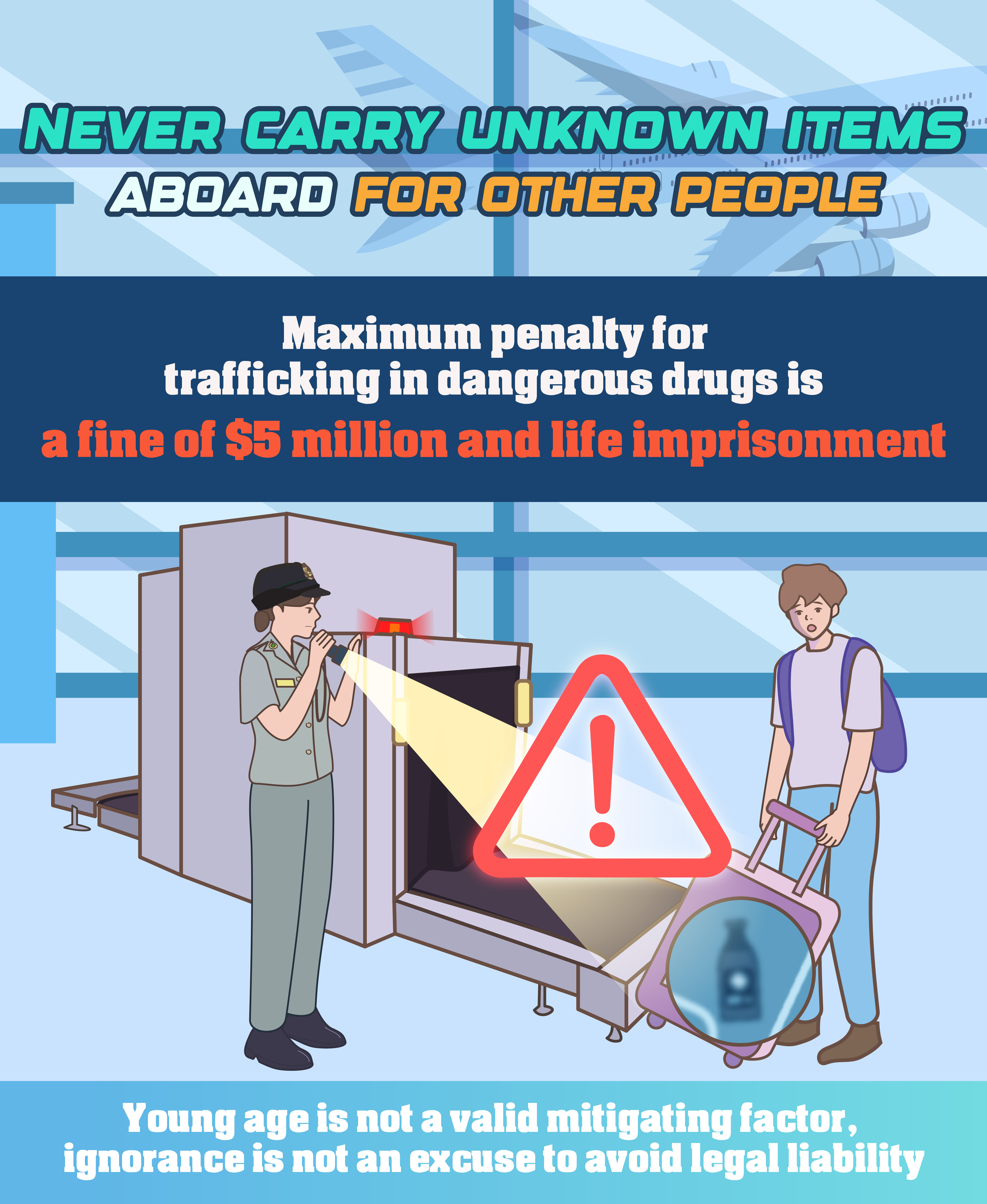 NEVER CARRY UNKNOWN ITEMS ABOARD FOR OTHER PEOPLE

Maximum penalty for trafficking in dangerous drugs is a fine of $5 million and life imprisonment

Young age is not a valid mitigating factor, ignorance is not an excuse to avoid legal liability