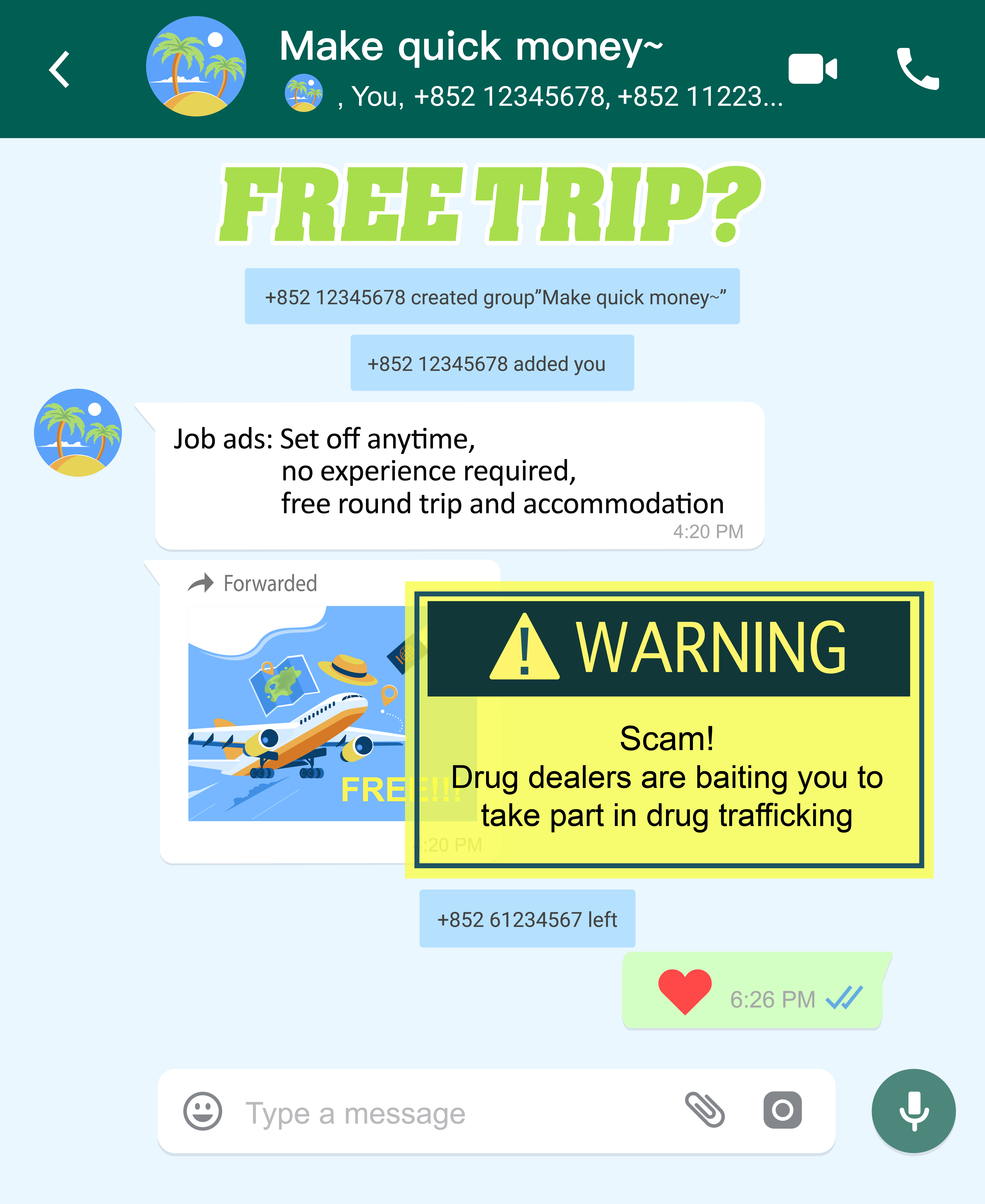 Make quick money~
, You, +852 12345678, +852 11223...

FREE TRIP?

+852 12345678 created group"Make quick money~"

+852 12345678 added you

Job ads: Set off anytime,
no experience required,
free round trip and accommodation
4:20 PM

Forwarded
FREE!!!
4:20 PM

WARNING
Scam!
Drug dealers are baiting you to take part in drug trafficking

+852 61234567 left

6:26 PM

Type a message