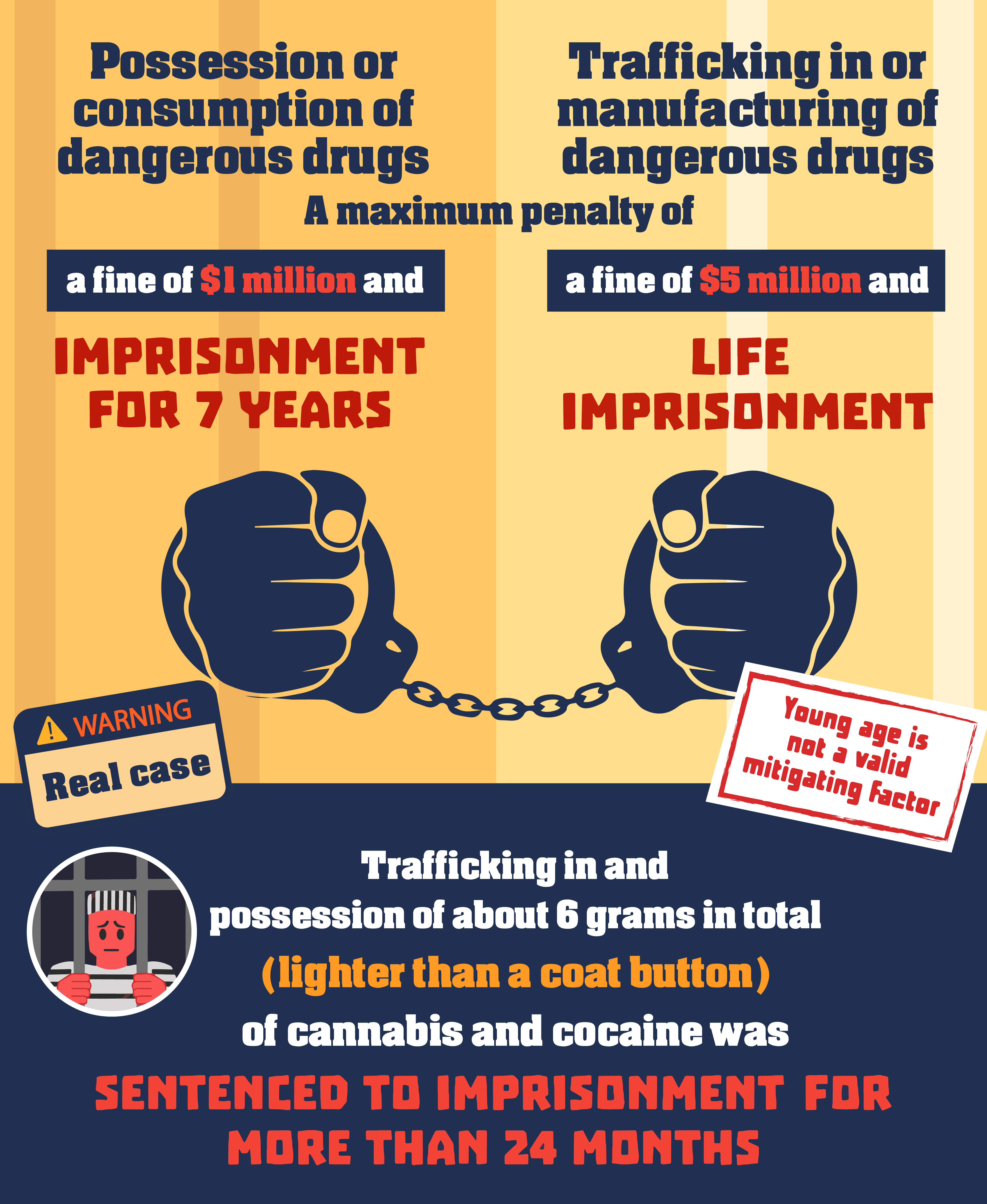 Possession or consumption of dangerous drugs

Trafficking in or manufacturing of dangerous drugs

A maximum penalty of

a fine of $1 million and

IMPRISONMENT FOR 7 YEARS

a fine of $5 million and

LIFE IMPRISONMENT

WARNING
Real case

Young age is not a valid mitigating factor

Trafficking in and possession of about 6 grams in total (lighter than a coat button) of cannabis and cocaine was

SENTENCED TO IMPRISONMENT FOR MORE THAN 24 MONTHS