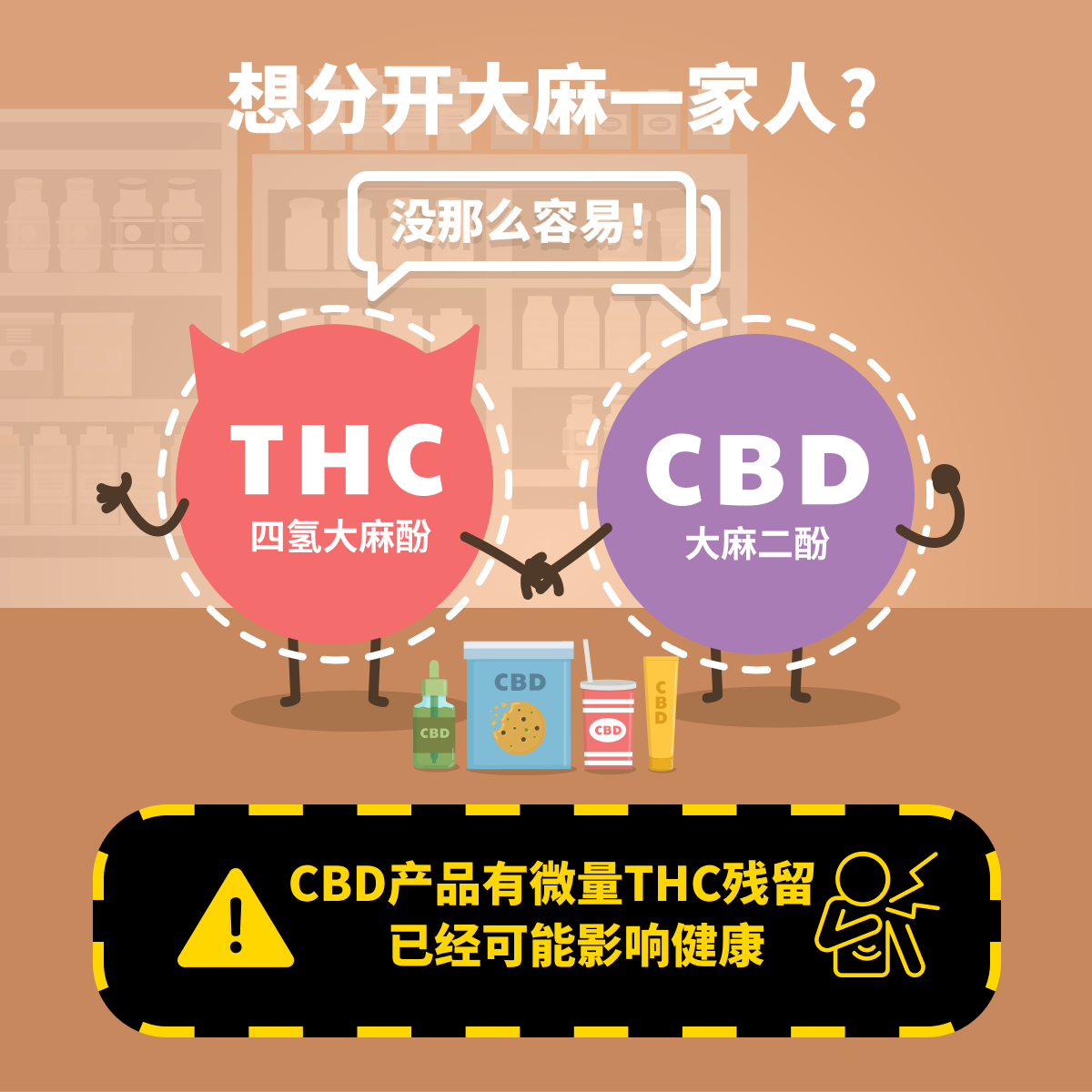 想分开大麻一家人？

没那么容易！

THC
四氢大麻酚

CBD
大麻二酚

CBD

CBD

CBD

CBD

CBD产品有微量THC残留
已经可能影响健康