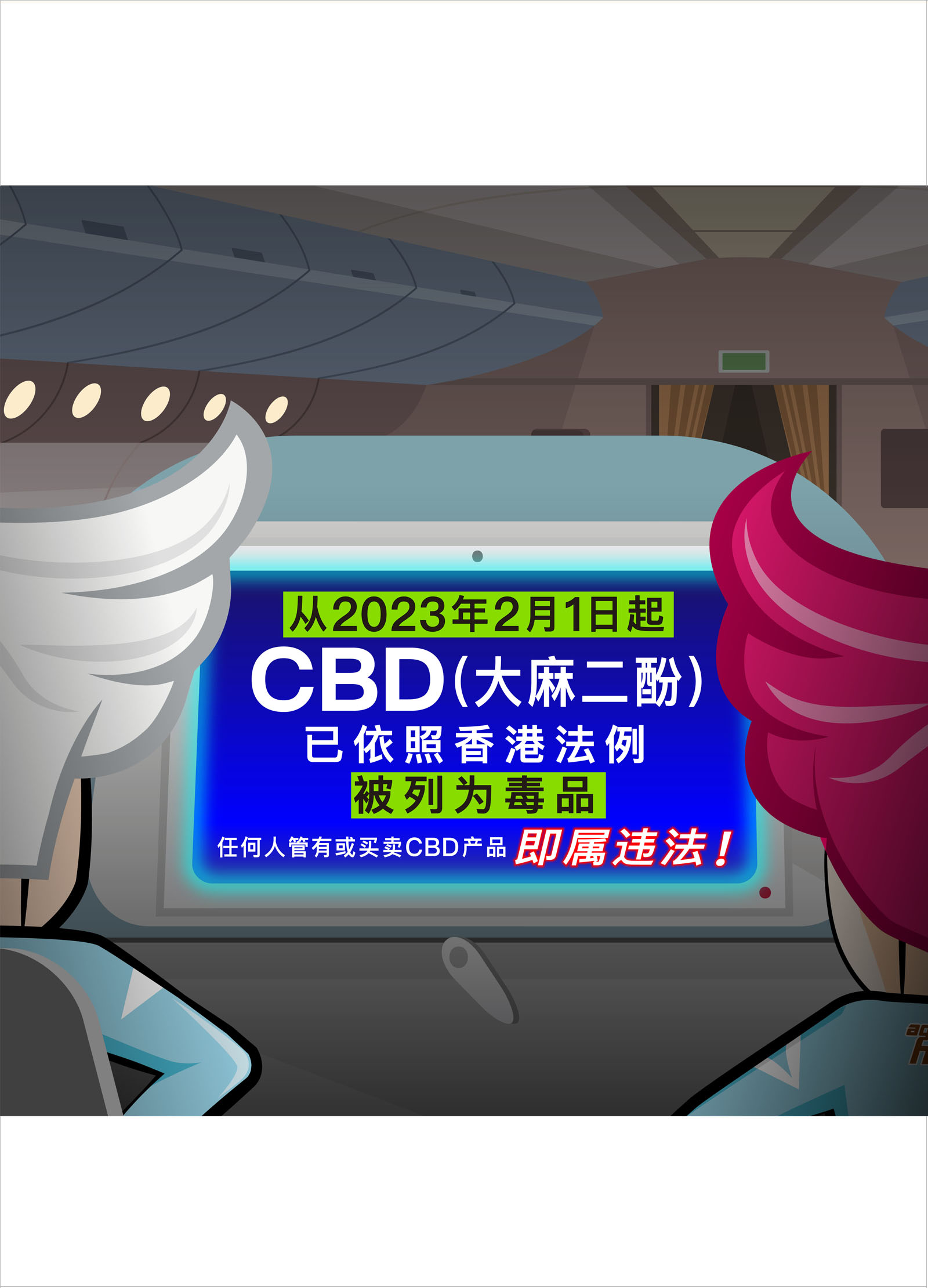 从2023年2月1日起
CBD(大麻二酚)
已依照香港法例
被列为毒品
任何人管有或买卖CBD产品 即属违法！