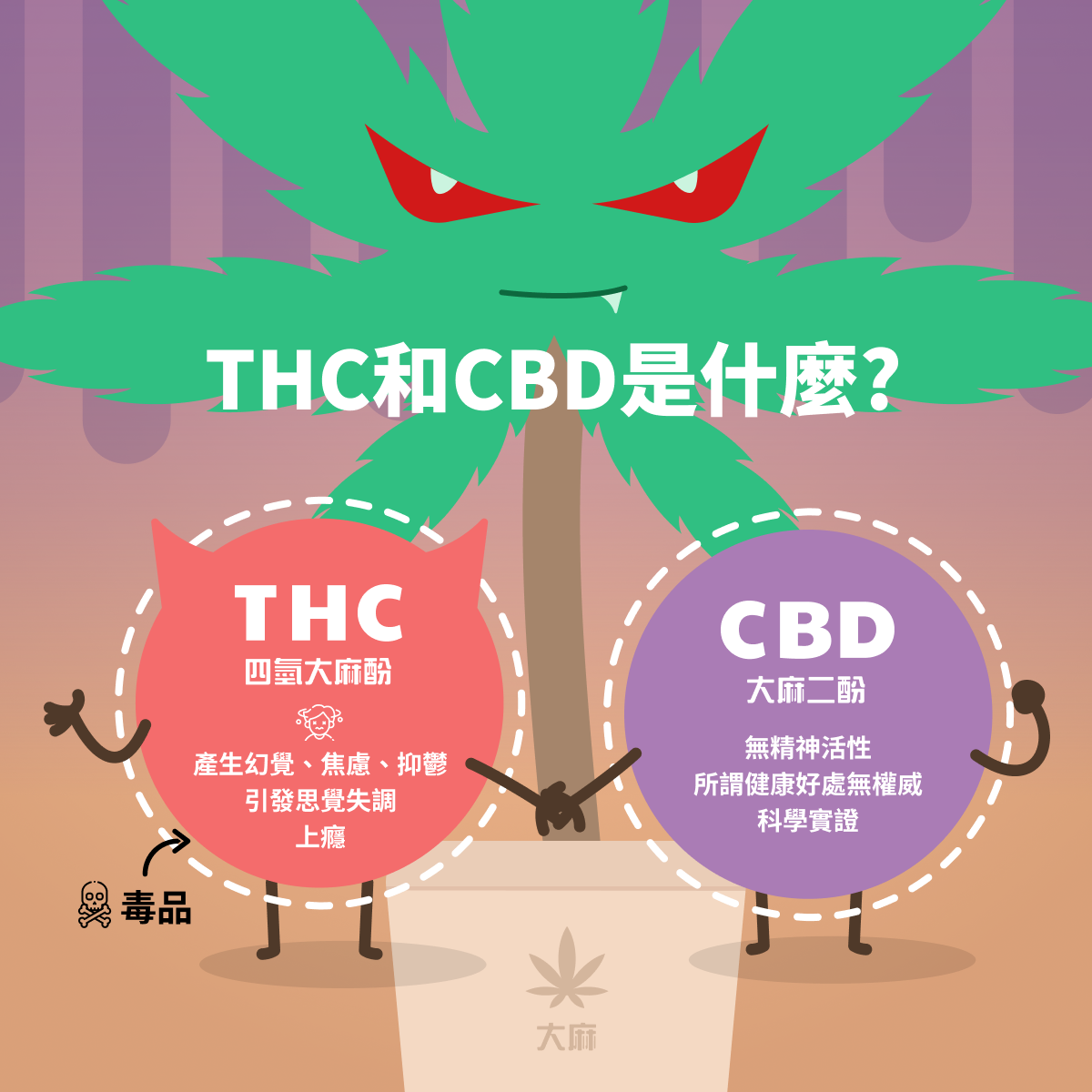 THC和CBD是什麼?

THC
四氫大麻酚
產生幻覺、焦慮、抑鬱
引發思覺失調
上癮

毒品

CBD
大麻二酚
無精神活性
所謂健康好處無權威
科學實證

大麻