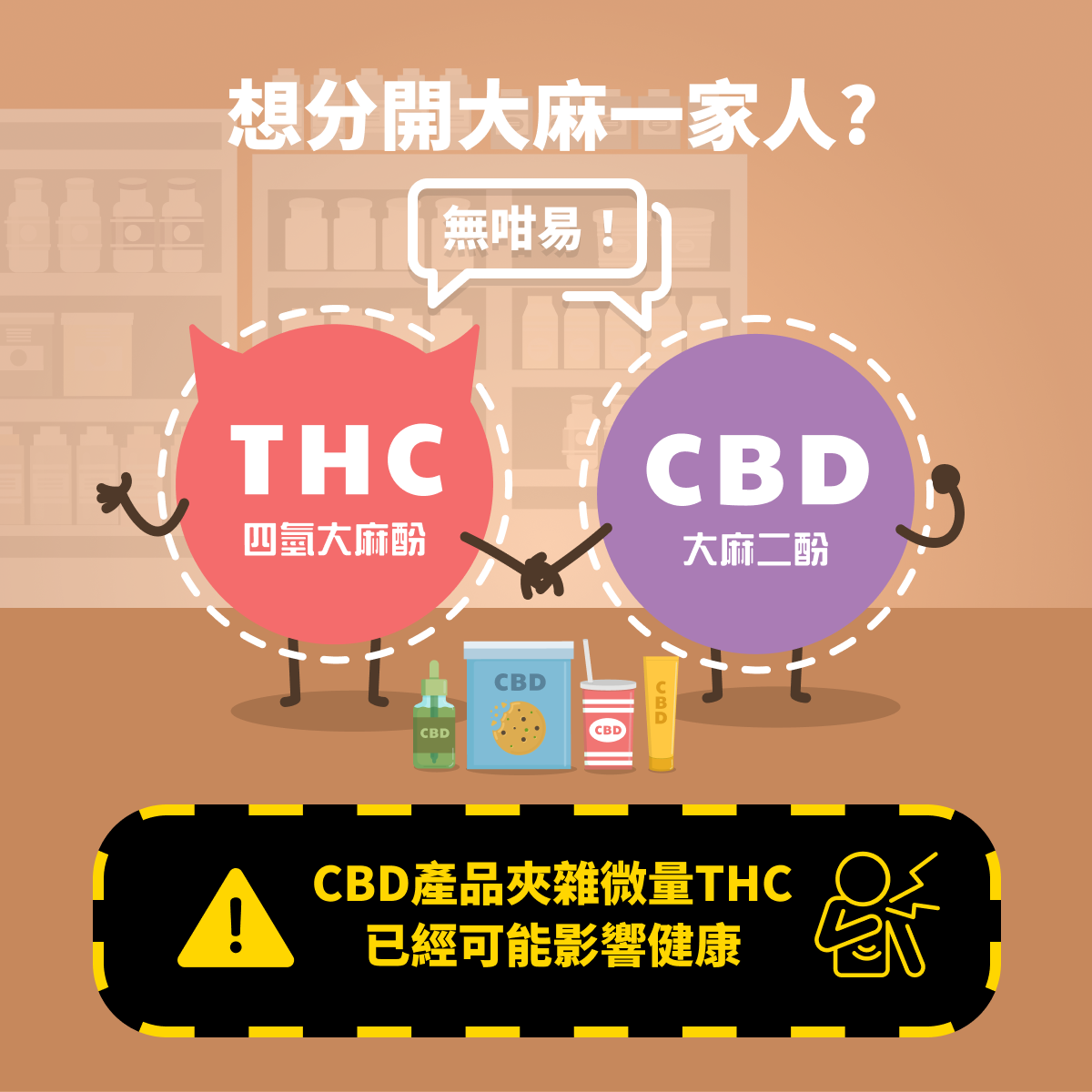 想分開大麻一家人？

無咁易！

THC
四氫大麻酚

CBD
大麻二酚

CBD

CBD

CBD

CBD

CBD產品夾雜微量THC
已經可能影響健康