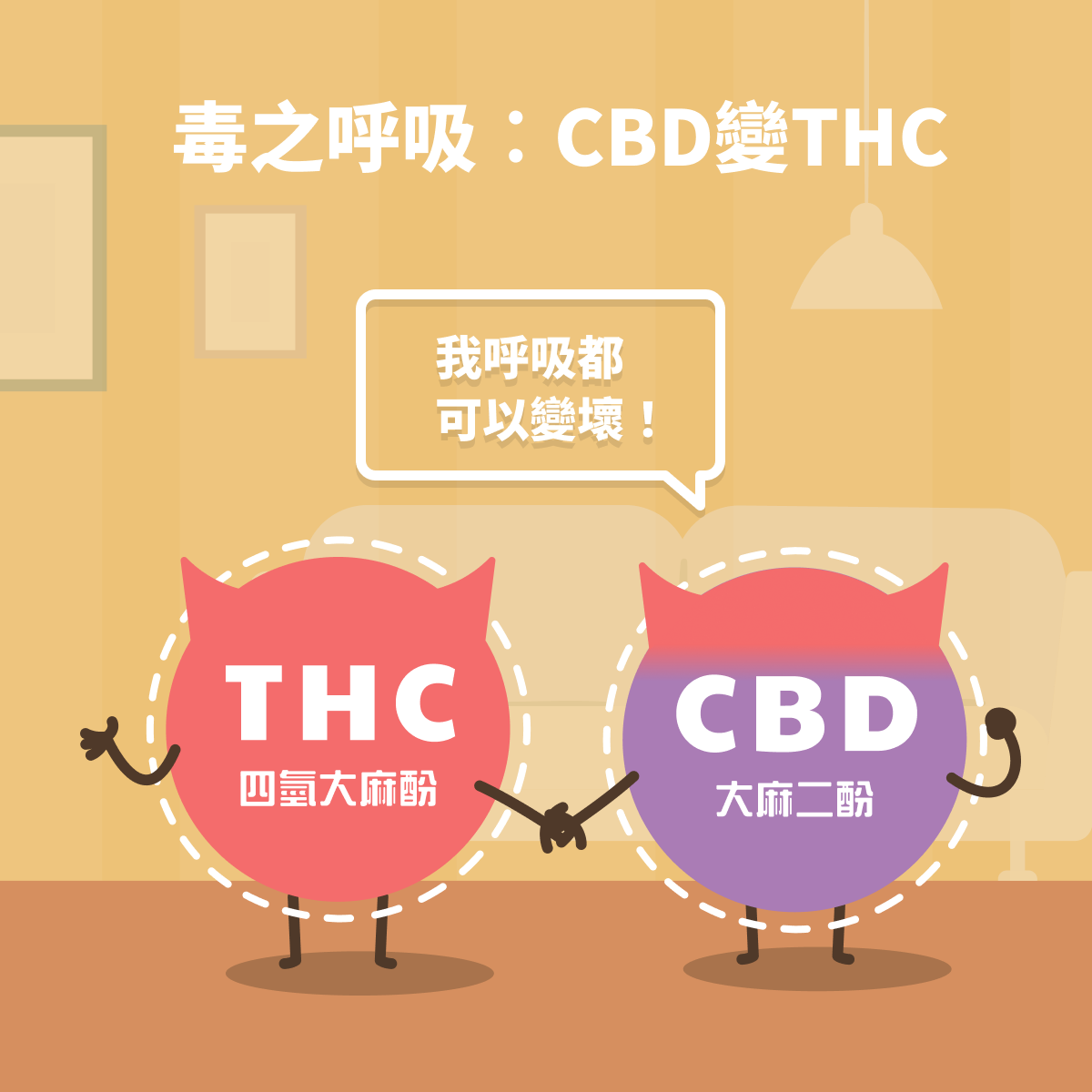 毒之呼吸：CBD變THC

我呼吸都
可以變壞！

THC
四氫大麻酚

CBD
大麻二酚