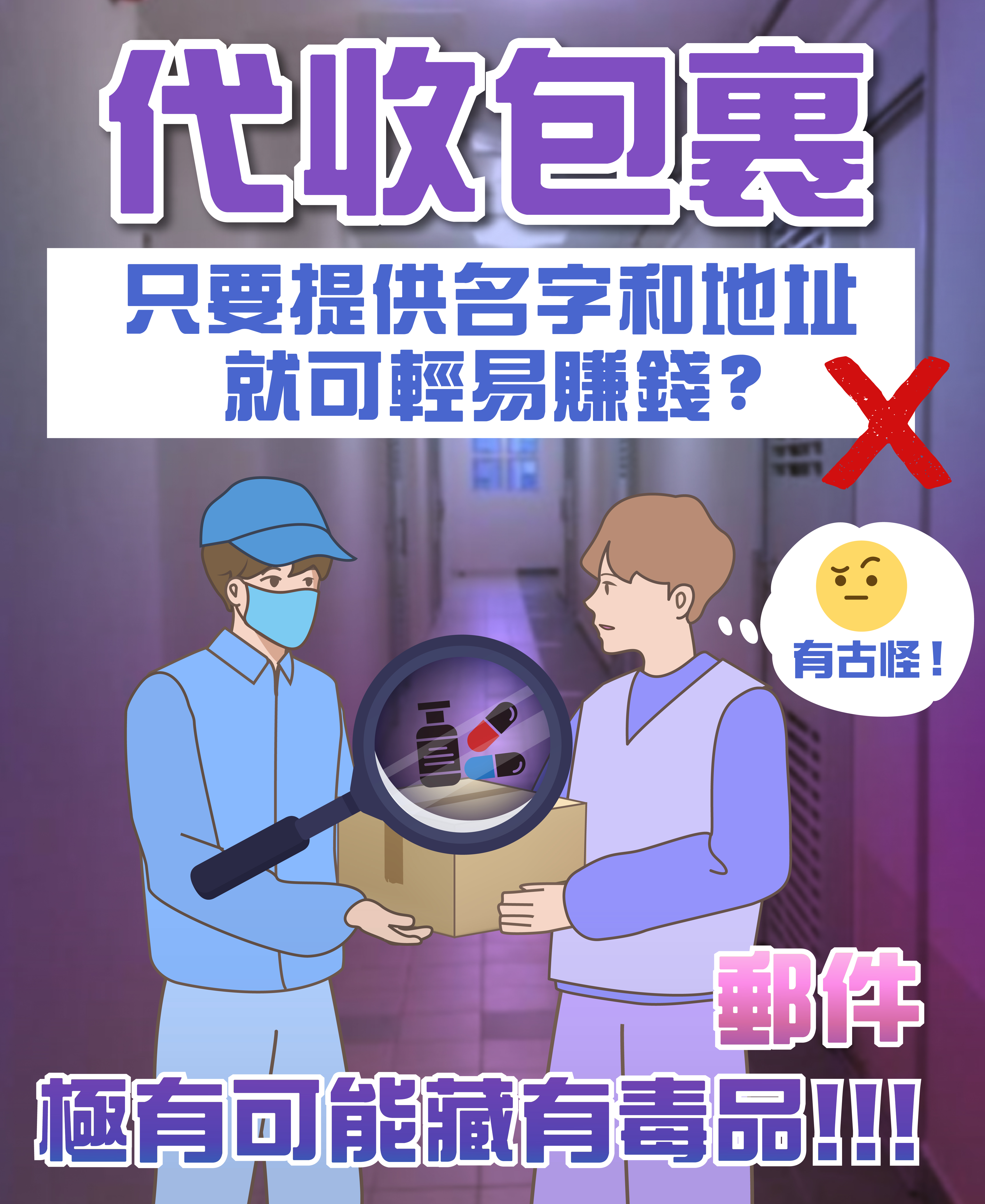 代收包裹

只要提供名字和地址
就可輕易賺錢？

有古怪！

郵件
極有可能藏有毒品!!!